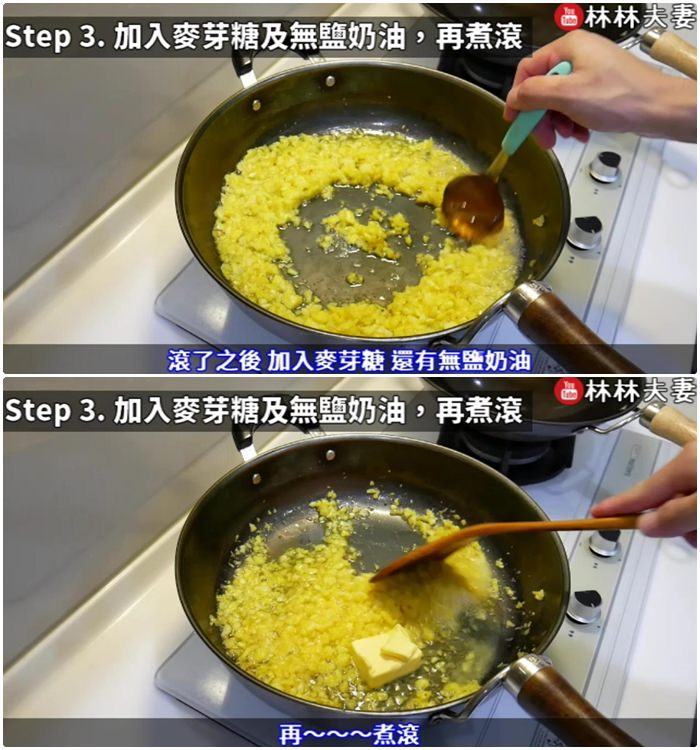 Step 3. 加入麥芽糖及無鹽奶油，再煮滾

You Tube 林林夫妻

滾了之後 加入麥芽糖 還有無鹽奶油

Step 3. 加入麥芽糖及無鹽奶油，再煮滾

You Tube 林林夫妻

再～～～煮滾